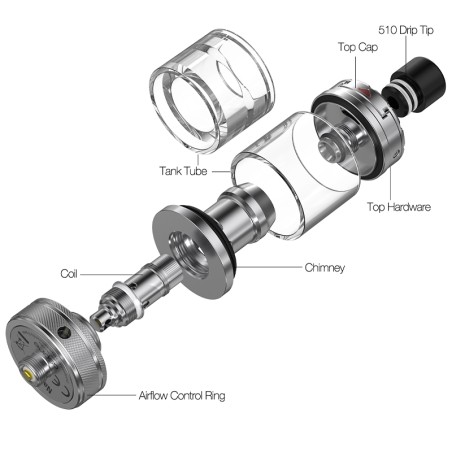 510 Drip Tip
Top Cap
Tank Tube
Top Hardware
Chimney
Coil
Airflow Control Ring